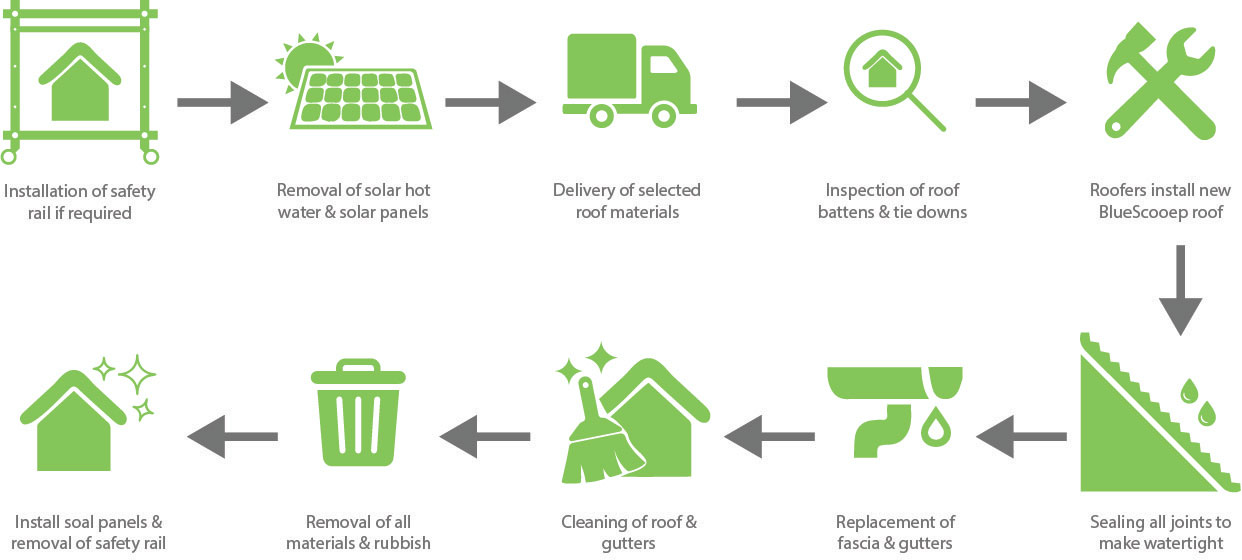 Installation of safety rail if required

Removal of solar hot water & solar panels

Delivery of selected roof materials

Inspection of roof battens & tie downs

Roofers install new BlueScooep roof

Sealing all joints to make watertight

Replacement of fascia & gutters

Cleaning of roof & gutters

Removal of all materials & rubbish

Install soal panels & removal of safety rail